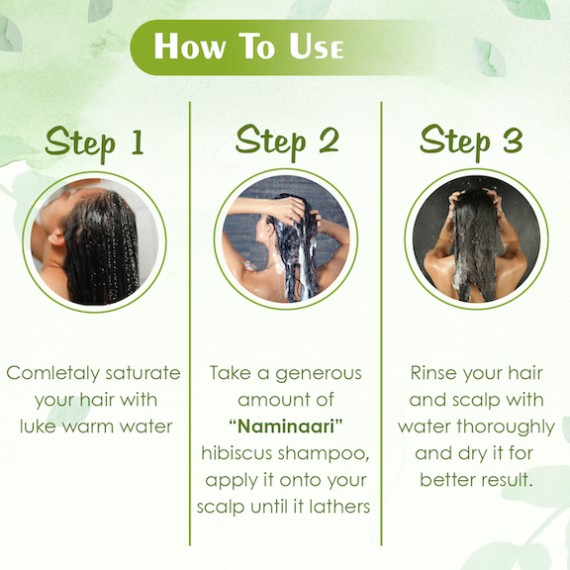 How To Use

Step 1

Comletaly saturate your hair with luke warm water

Step 2

Take a generous amount of "Naminaari" hibiscus shampoo, apply it onto your scalp until it lathers

Step 3

Rinse your hair and scalp with water thoroughly and dry it for better result.